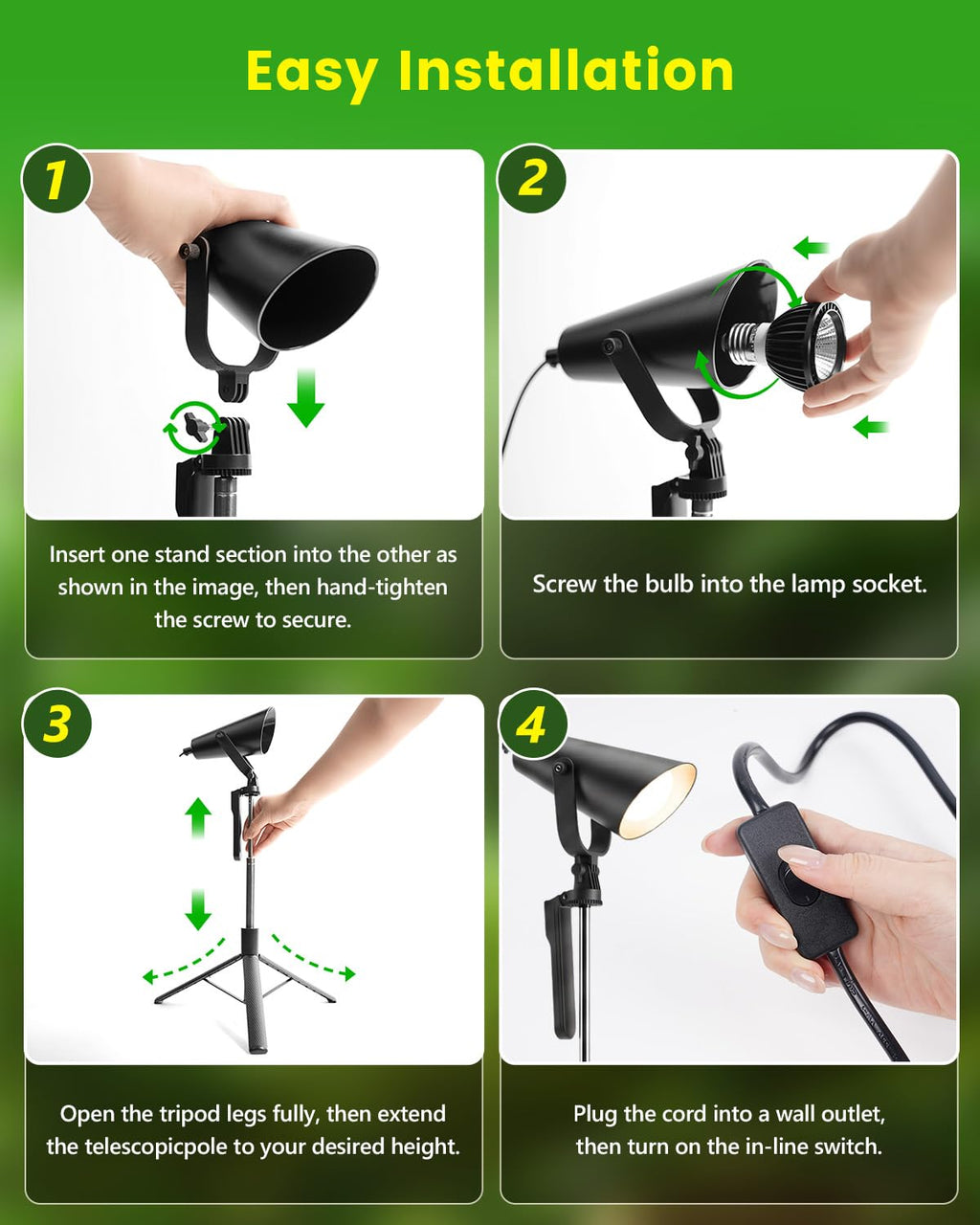 Easy Installation

1

Insert one stand section into the other as shown in the image, then hand-tighten the screw to secure.

2

Screw the bulb into the lamp socket.

3

Open the tripod legs fully, then extend the telescopicpole to your desired height.

4

Plug the cord into a wall outlet, then turn on the in-line switch.