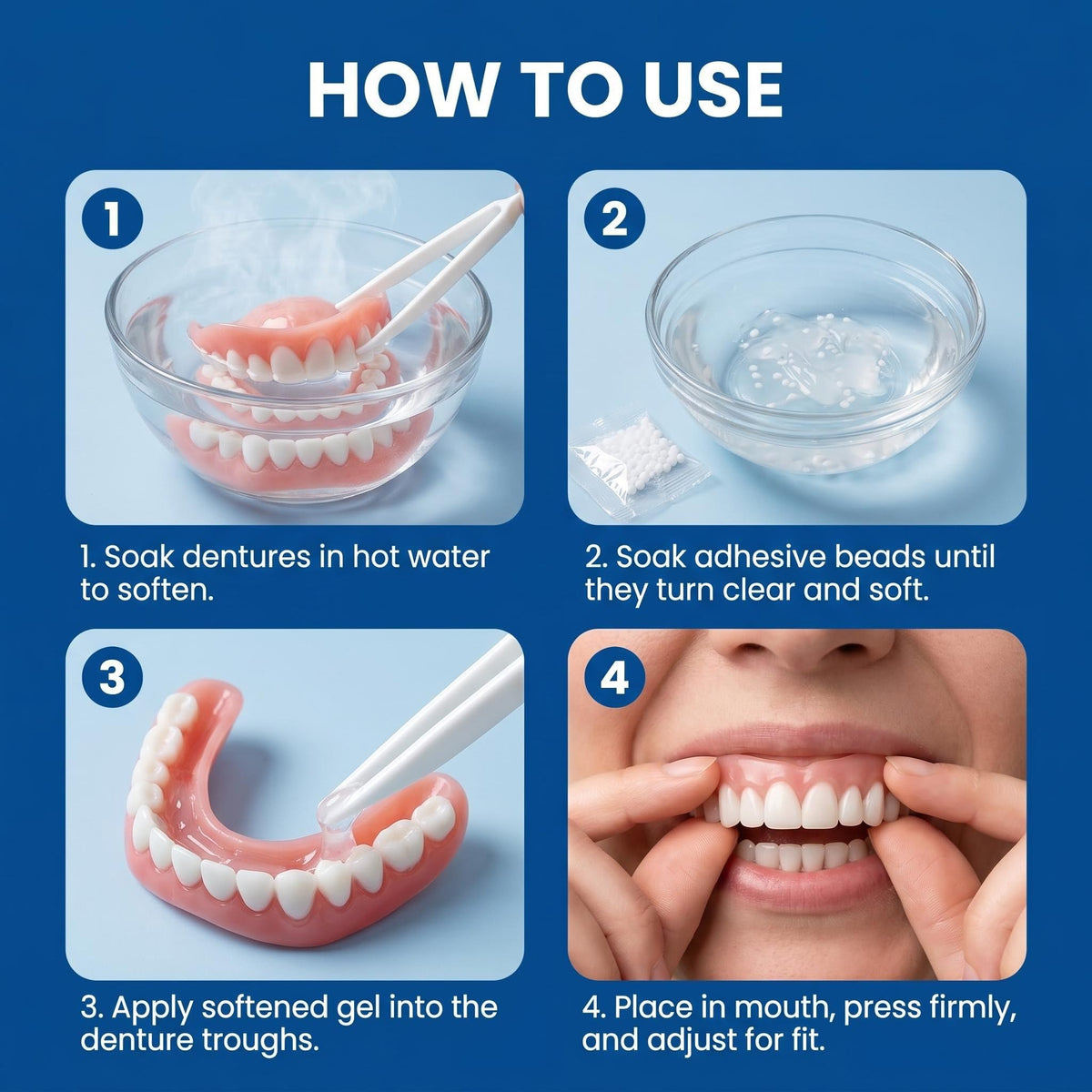 HOW TO USE

1

1. Soak dentures in hot water to soften.

2

2. Soak adhesive beads until they turn clear and soft.

3

3. Apply softened gel into the denture troughs.

4

4. Place in mouth, press firmly, and adjust for fit.