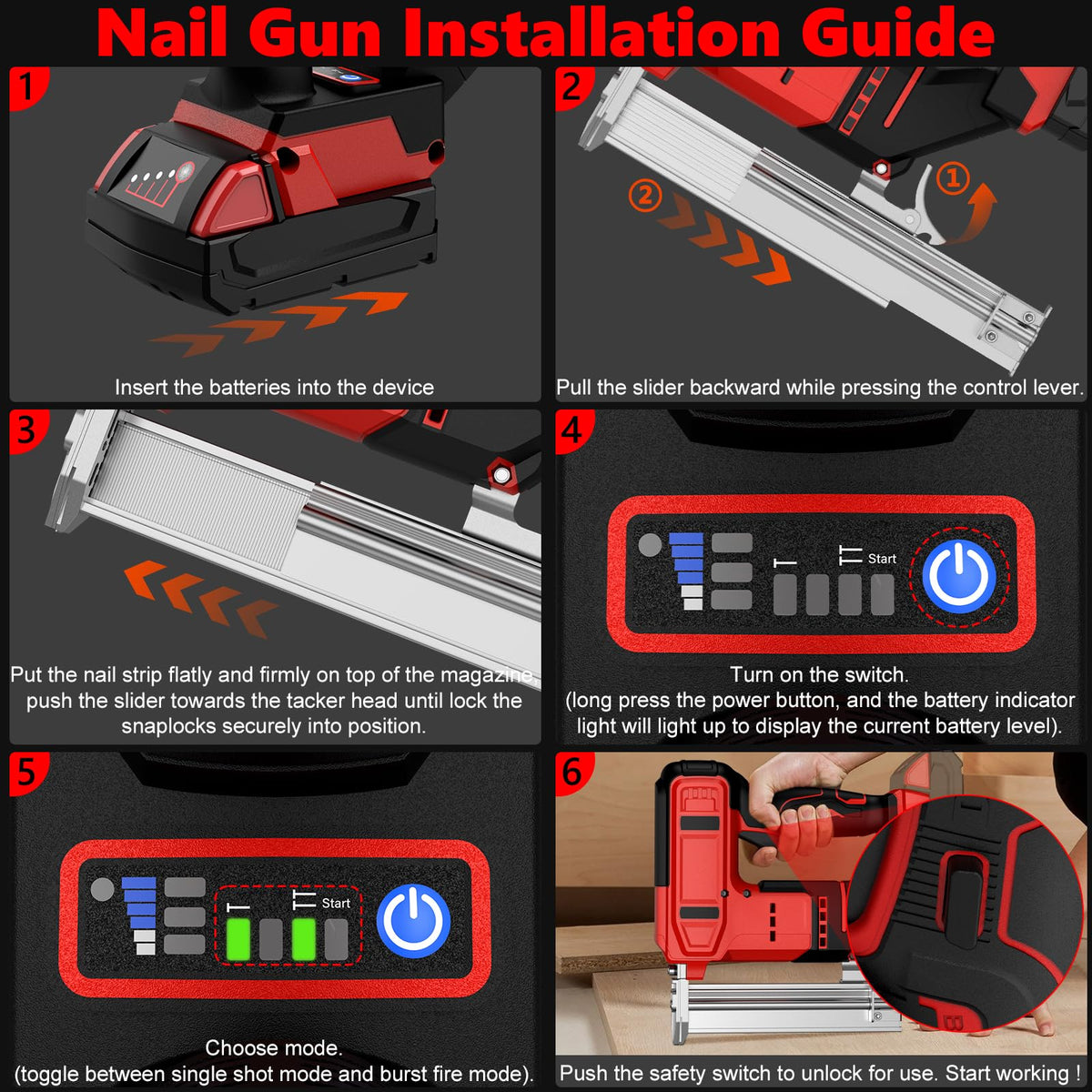 Nail Gun Installation Guide

1

Insert the batteries into the device

2

②

①

Pull the slider backward while pressing the control lever.

3

Put the nail strip flatly and firmly on top of the magazine, push the slider towards the tacker head until lock the snaplocks securely into position.

4

Start

Turn on the switch.
(long press the power button, and the battery indicator light will light up to display the current battery level).

5

Start

Choose mode.
(toggle between single shot mode and burst fire mode).

6

Push the safety switch to unlock for use. Start working !